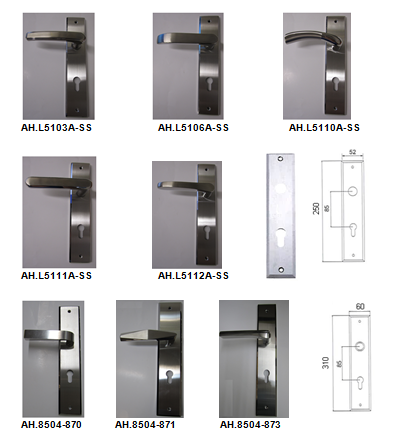 AH.L5103A-SS

AH.L5106A-SS

AH.L5110A-SS

AH.L5111A-SS

AH.L5112A-SS

52

250

85

AH.8504-870

AH.8504-871

AH.8504-873

60

310

85