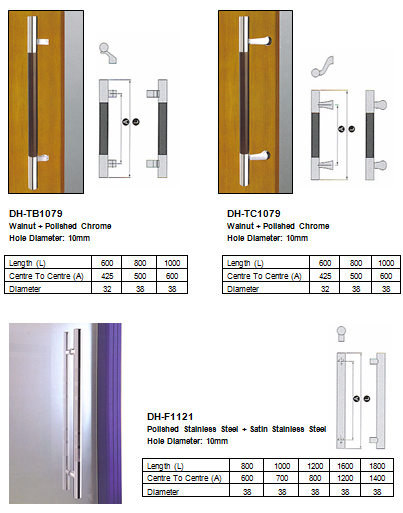 A L

DH-TB1079
Walnut + Polished Chrome
Hole Diameter: 10mm

| Length (L) | 600 | 800 | 1000 |
|---|---|---|---|
| Centre To Centre (A) | 425 | 500 | 600 |
| Diameter | 32 | 38 | 38 |

A L

DH-TC1079
Walnut + Polished Chrome
Hole Diameter: 10mm

| Length (L) | 600 | 800 | 1000 |
|---|---|---|---|
| Centre To Centre (A) | 425 | 500 | 600 |
| Diameter | 32 | 38 | 38 |

A L

DH-F1121
Polished Stainless Steel + Satin Stainless Steel
Hole Diameter: 10mm

| Length (L) | 800 | 1000 | 1200 | 1600 | 1800 |
|---|---|---|---|---|---|
| Centre To Centre (A) | 600 | 700 | 800 | 1200 | 1400 |
| Diameter | 38 | 38 | 38 | 38 | 38 |