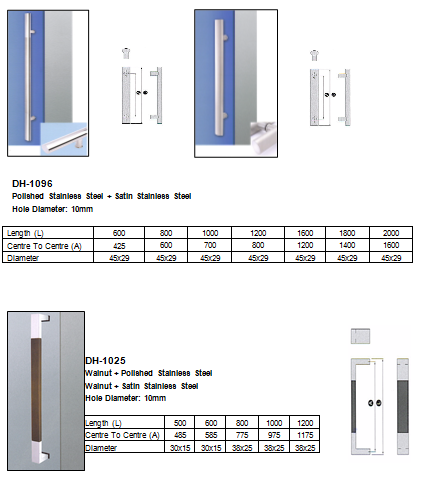 DH-1096
Polished Stainless Steel + Satin Stainless Steel
Hole Diameter: 10mm

| Length (L) | 600 | 800 | 1000 | 1200 | 1600 | 1800 | 2000 |
|---|---|---|---|---|---|---|---|
| Centre To Centre (A) | 425 | 600 | 700 | 800 | 1200 | 1400 | 1600 |
| Diameter | 45x29 | 45x29 | 45x29 | 45x29 | 45x29 | 45x29 | 45x29 |

DH-1025
Walnut + Polished Stainless Steel
Walnut + Satin Stainless Steel
Hole Diameter: 10mm

| Length (L) | 500 | 600 | 800 | 1000 | 1200 |
|---|---|---|---|---|---|
| Centre To Centre (A) | 485 | 585 | 775 | 975 | 1175 |
| Diameter | 30x15 | 30x15 | 38x25 | 38x25 | 38x25 |