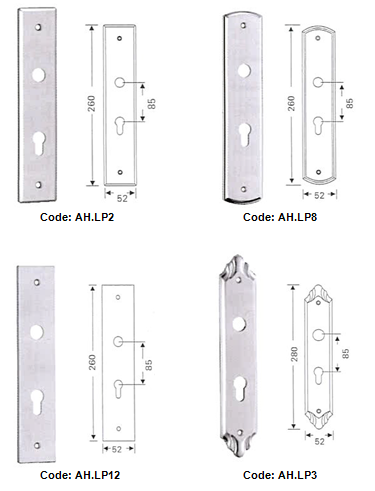 260
85
52
Code: AH.LP2

260
85
52
Code: AH.LP8

260
85
52
Code: AH.LP12

280
85
52
Code: AH.LP3